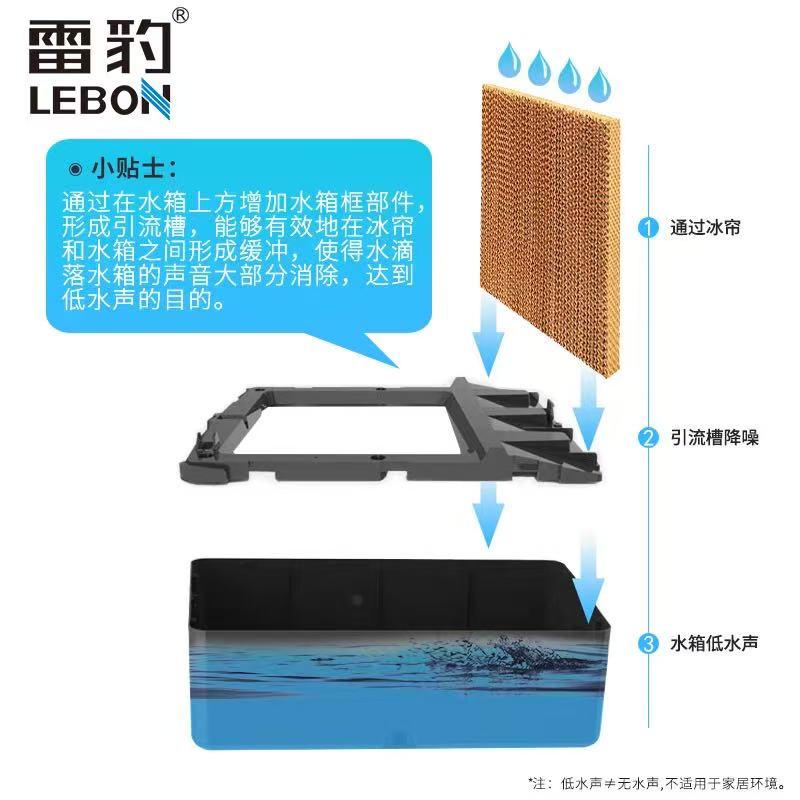 雷豹®
LEBON

◉ 小贴士：
通过在水箱上方增加水箱框部件，形成引流槽，能够有效地在冰帘和水箱之间形成缓冲，使得水滴落水箱的声音大部分消除，达到低水声的目的。

1 通过冰帘

2 引流槽降噪

3 水箱低水声

*注：低水声≠无水声，不适用于家居环境。